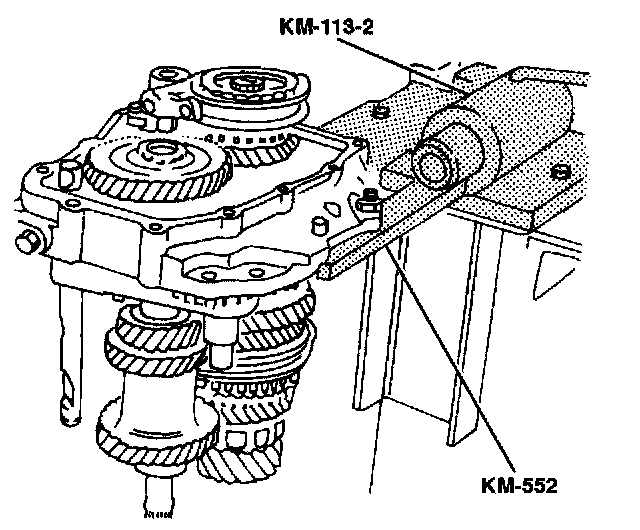 KM-113-2

KM-552