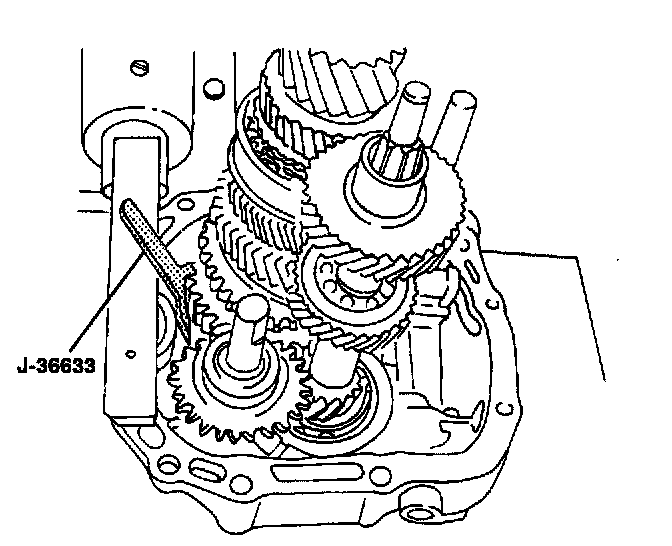 J-36633