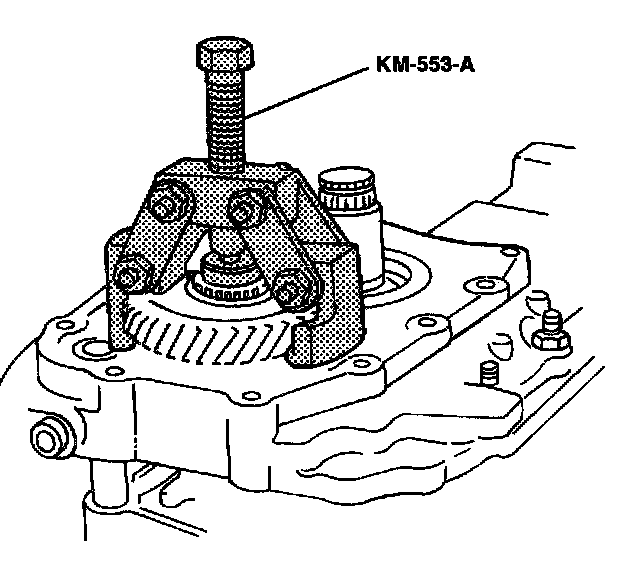 KM-553-A