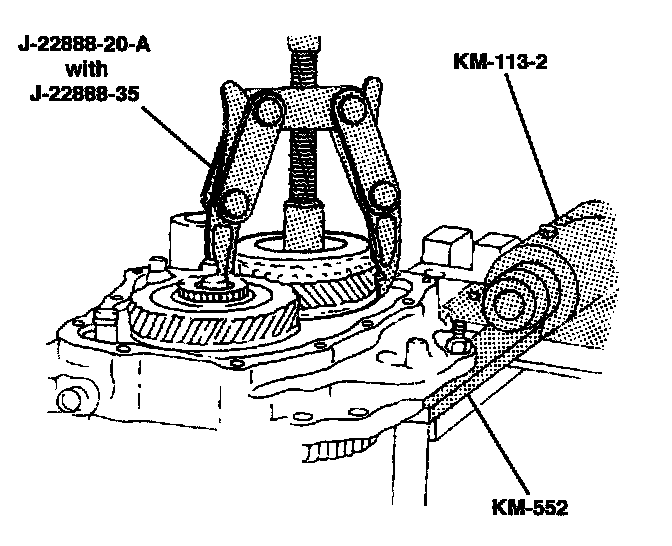 J-22888-20-A
with
J-22888-35

KM-113-2

KM-552