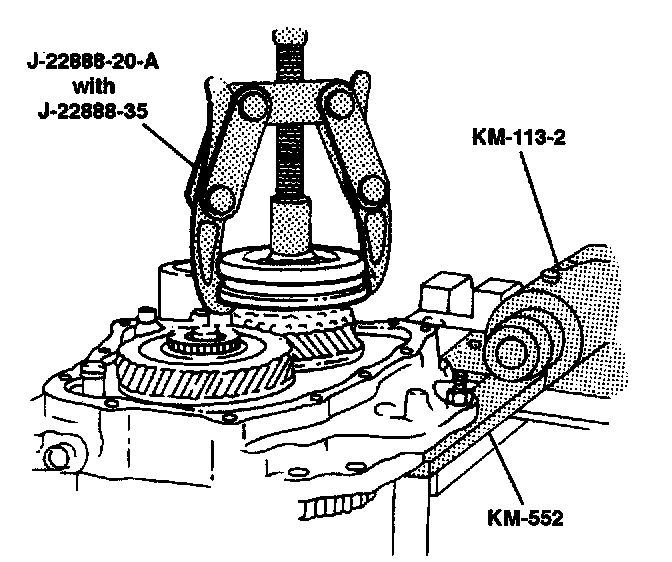 J-22888-20-A
with
J-22888-35

KM-113-2

KM-552