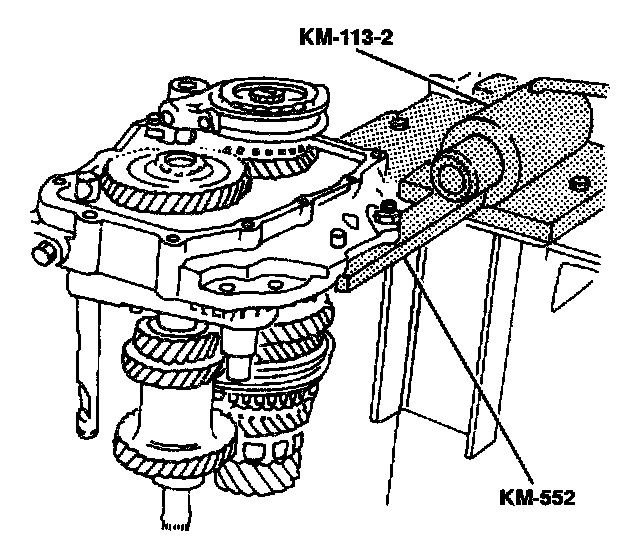 KM-113-2

KM-552