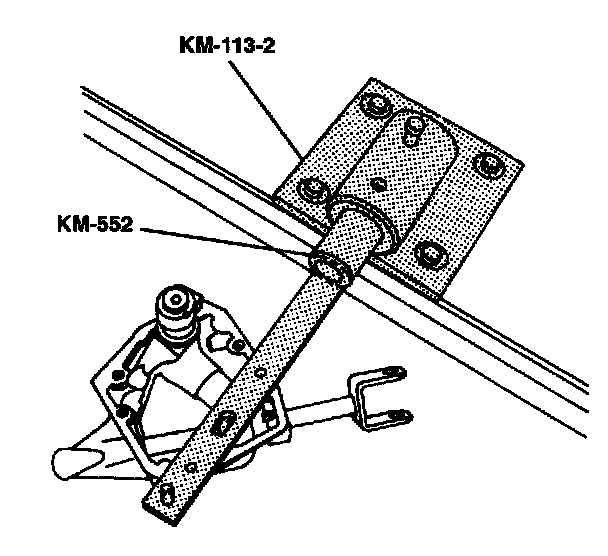 KM-113-2

KM-552