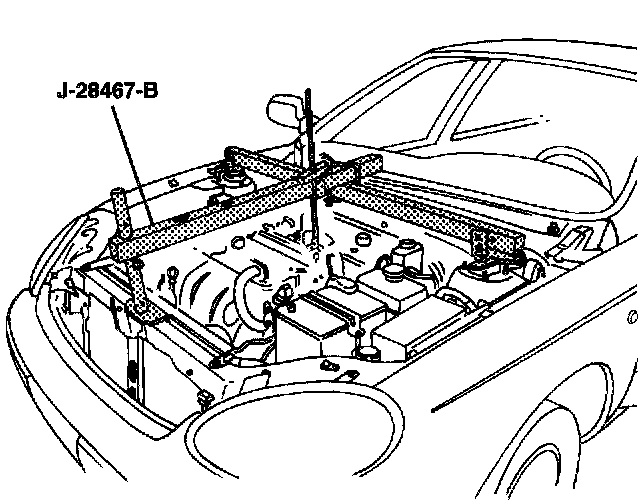 J-28467-B