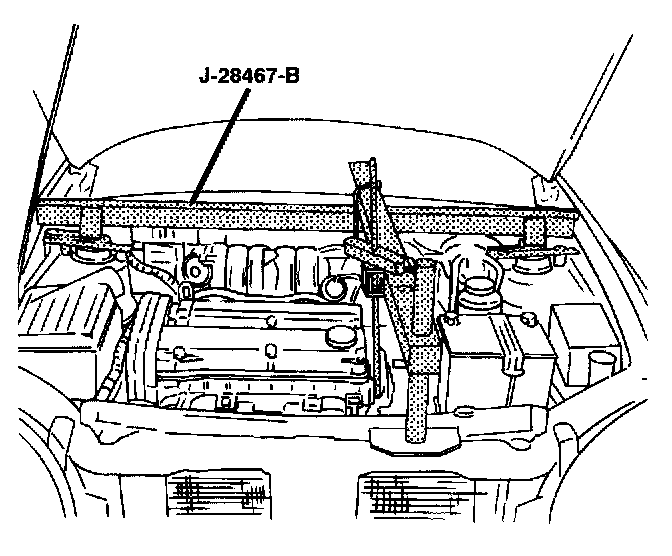 J-28467-B