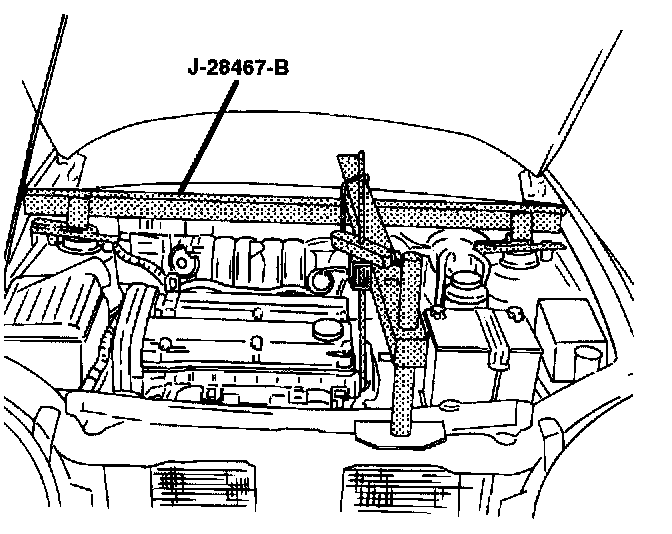 J-28467-B