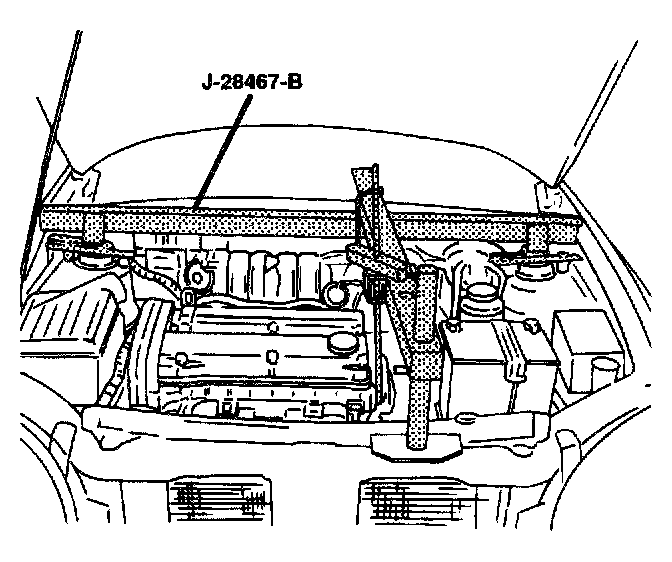 J-28467-B