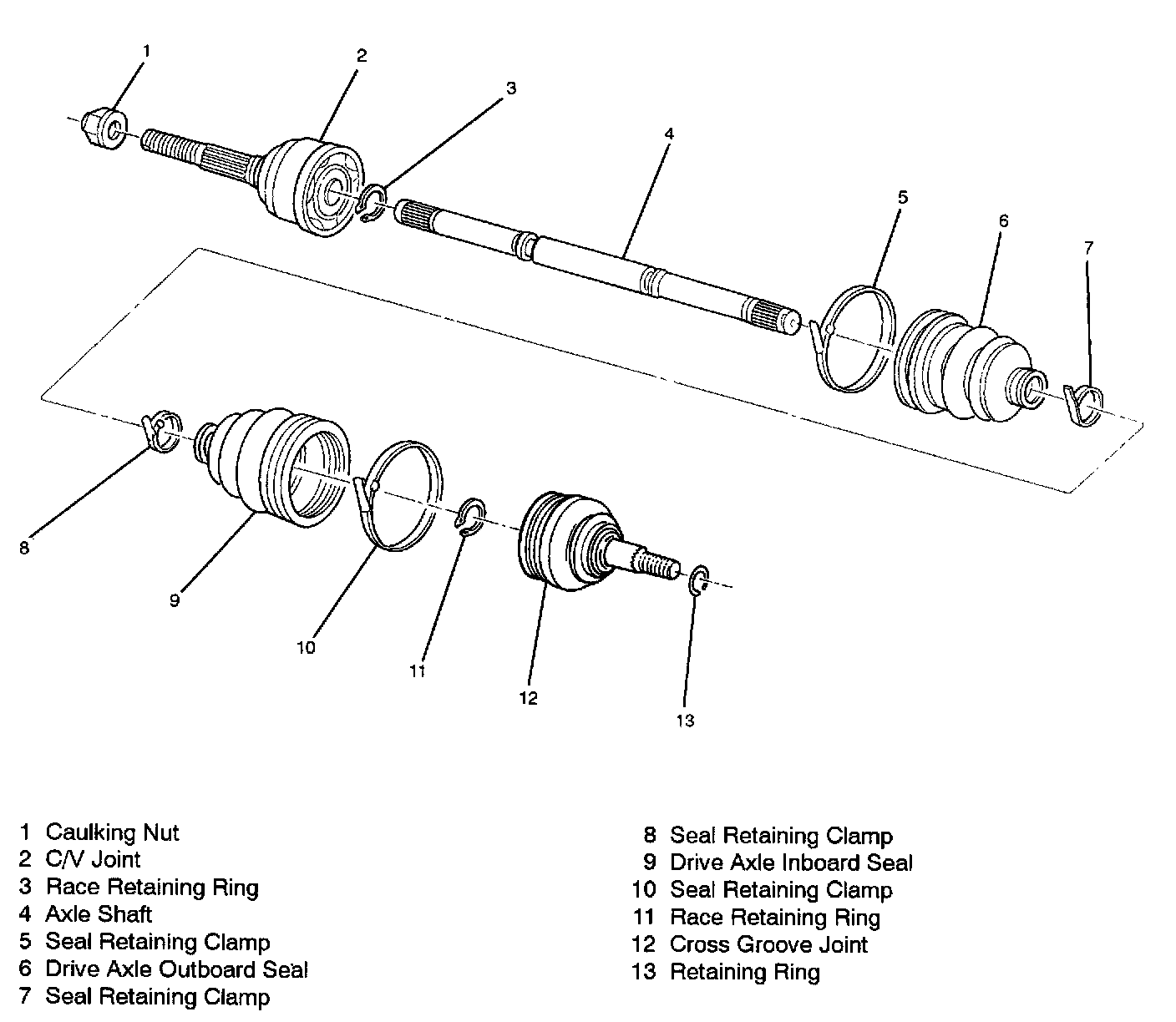 1
2
3
4
5
6
7
8
9
10
11
12
13

1 Caulking Nut
2 C/V Joint
3 Race Retaining Ring
4 Axle Shaft
5 Seal Retaining Clamp
6 Drive Axle Outboard Seal
7 Seal Retaining Clamp

8 Seal Retaining Clamp
9 Drive Axle Inboard Seal
10 Seal Retaining Clamp
11 Race Retaining Ring
12 Cross Groove Joint
13 Retaining Ring