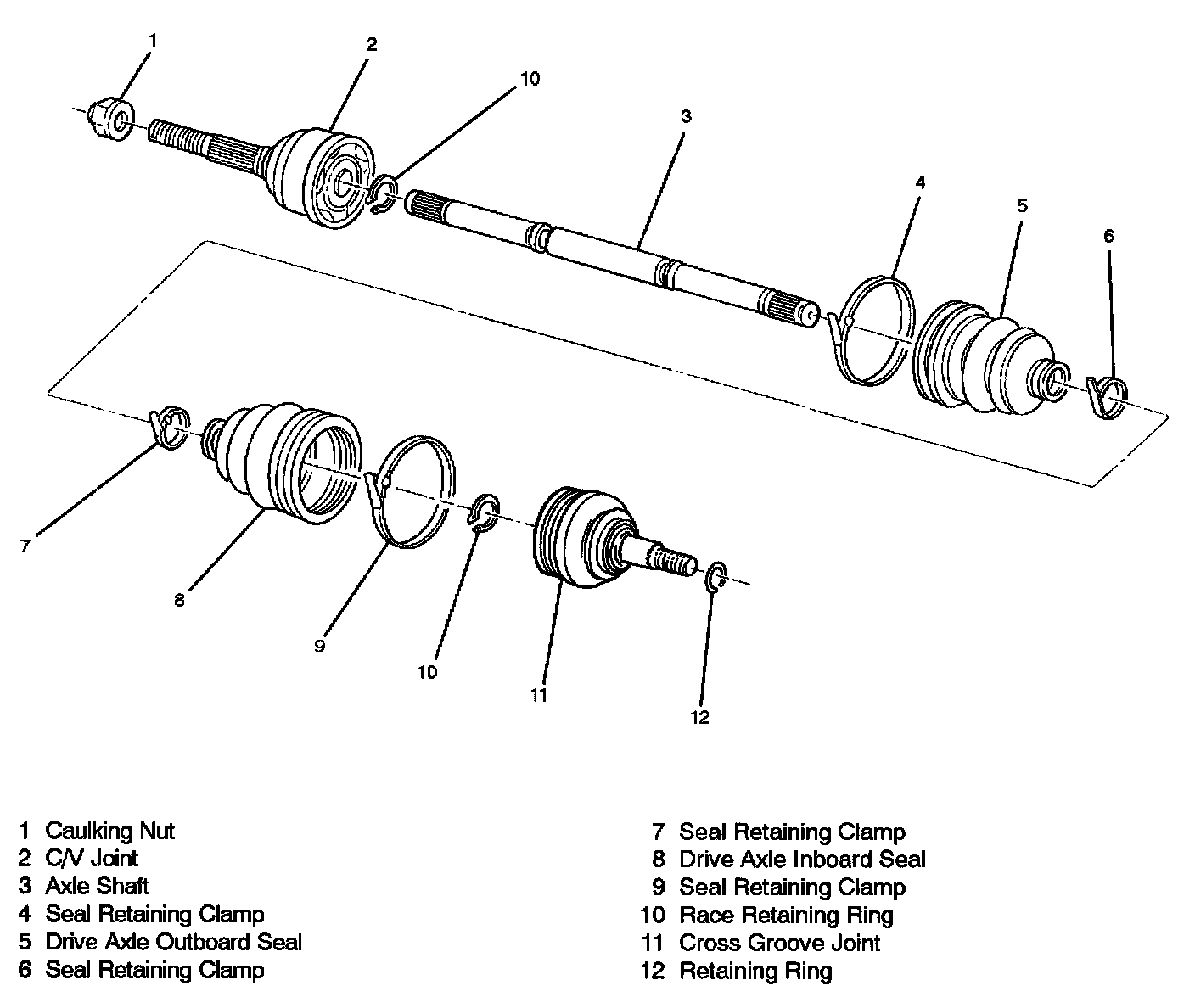 1
2
10
3
4
5
6
7
8
9
10
11
12

1 Caulking Nut
2 C/V Joint
3 Axle Shaft
4 Seal Retaining Clamp
5 Drive Axle Outboard Seal
6 Seal Retaining Clamp

7 Seal Retaining Clamp
8 Drive Axle Inboard Seal
9 Seal Retaining Clamp
10 Race Retaining Ring
11 Cross Groove Joint
12 Retaining Ring