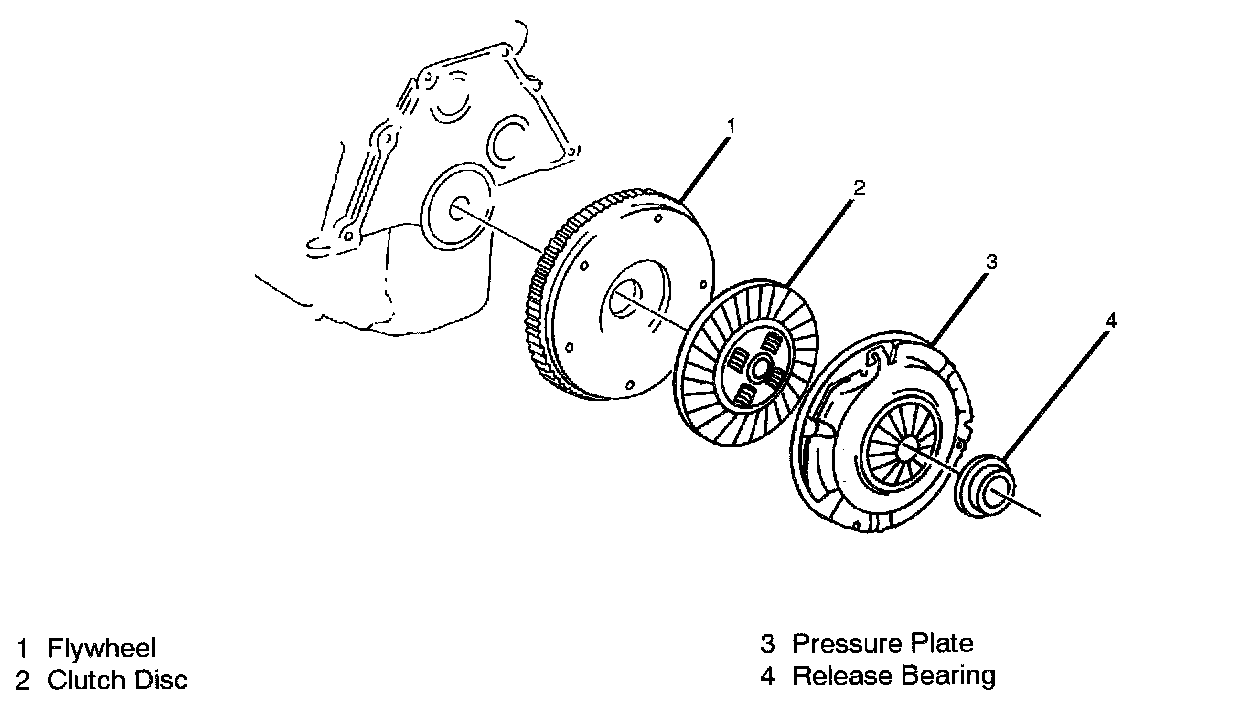 1

2

3

4

1 Flywheel
2 Clutch Disc

3 Pressure Plate
4 Release Bearing