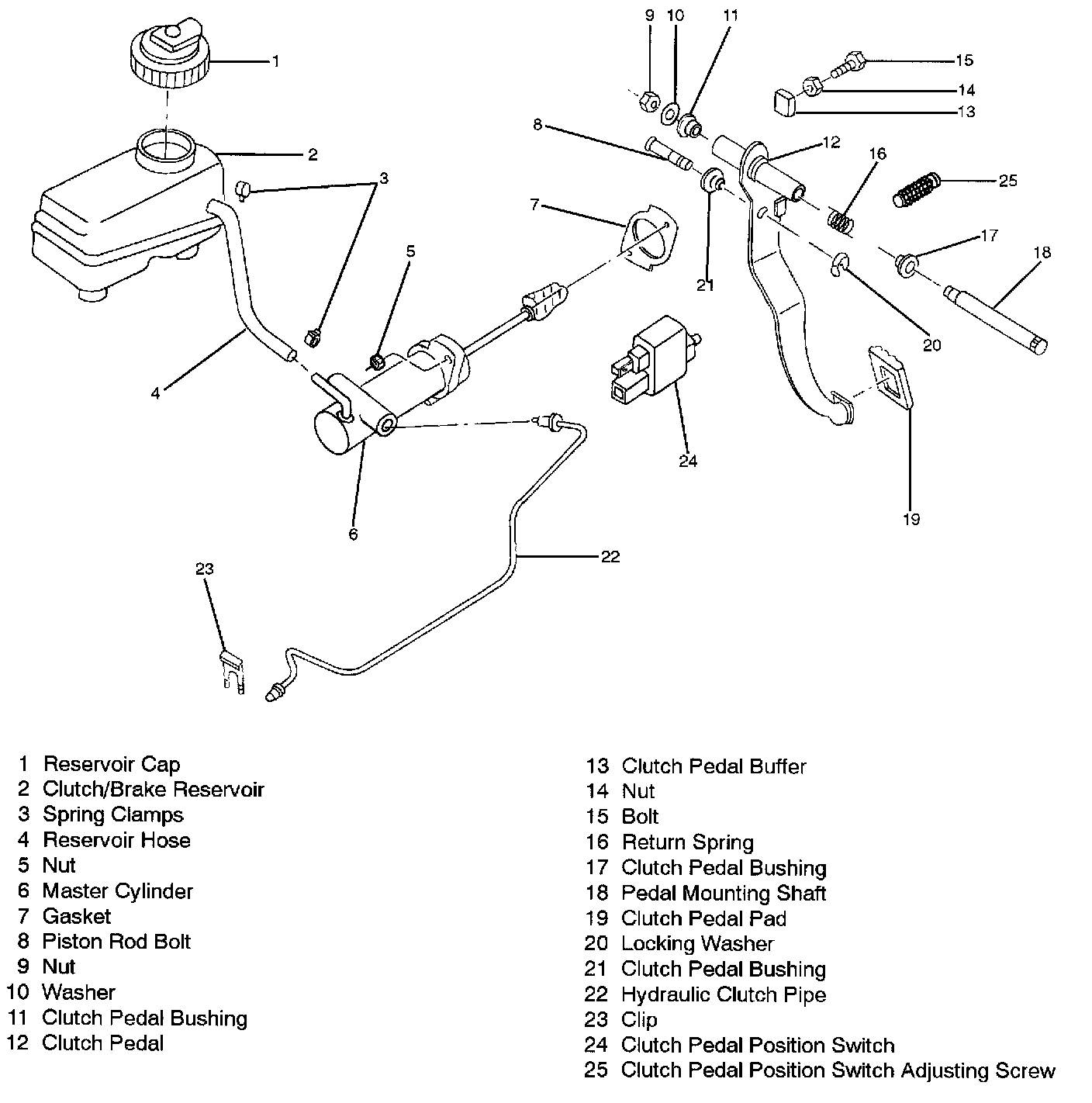 1
2
3
4
5
6
7
8
9
10
11
12
13
14
15
16
17
18
19
20
21
22
23
24
25

1 Reservoir Cap
2 Clutch/Brake Reservoir
3 Spring Clamps
4 Reservoir Hose
5 Nut
6 Master Cylinder
7 Gasket
8 Piston Rod Bolt
9 Nut
10 Washer
11 Clutch Pedal Bushing
12 Clutch Pedal

13 Clutch Pedal Buffer
14 Nut
15 Bolt
16 Return Spring
17 Clutch Pedal Bushing
18 Pedal Mounting Shaft
19 Clutch Pedal Pad
20 Locking Washer
21 Clutch Pedal Bushing
22 Hydraulic Clutch Pipe
23 Clip
24 Clutch Pedal Position Switch
25 Clutch Pedal Position Switch Adjusting Screw