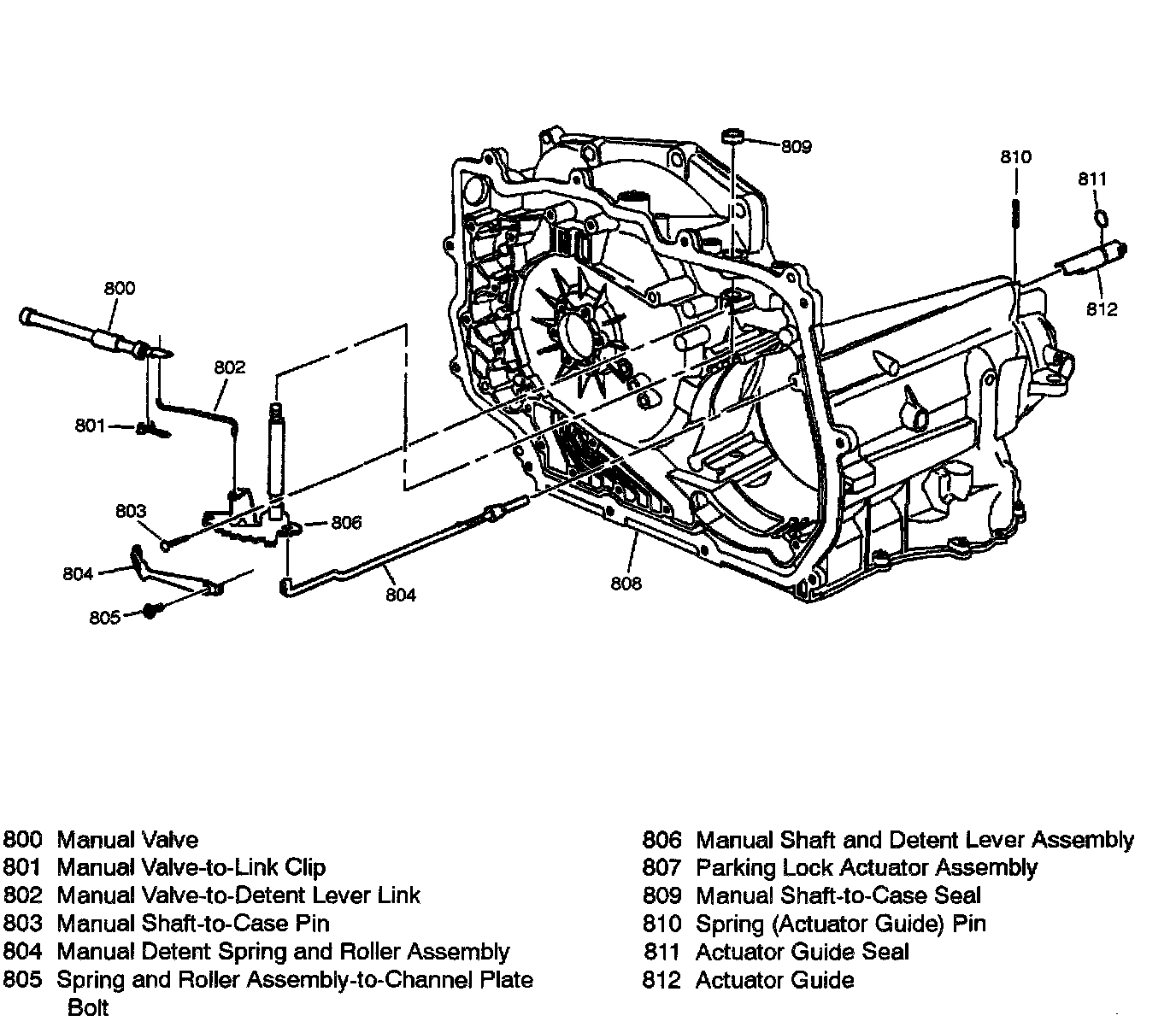 809
810
811
800
812
802
801
803
806
804
804
808
805

800 Manual Valve
801 Manual Valve-to-Link Clip
802 Manual Valve-to-Detent Lever Link
803 Manual Shaft-to-Case Pin
804 Manual Detent Spring and Roller Assembly
805 Spring and Roller Assembly-to-Channel Plate Bolt

806 Manual Shaft and Detent Lever Assembly
807 Parking Lock Actuator Assembly
809 Manual Shaft-to-Case Seal
810 Spring (Actuator Guide) Pin
811 Actuator Guide Seal
812 Actuator Guide