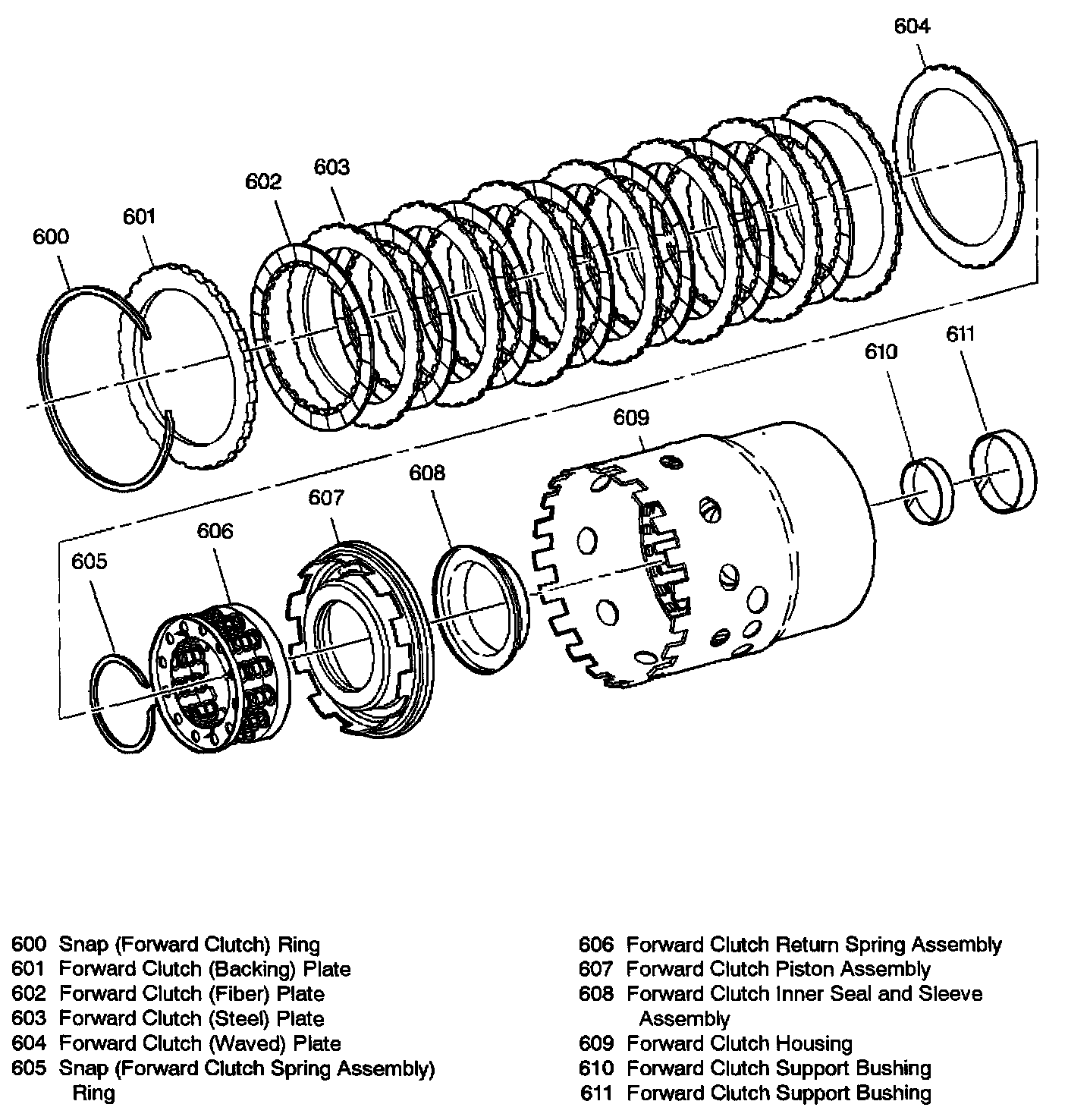 604

603

602

601

600

610

611

609

608

607

606

605

600 Snap (Forward Clutch) Ring
601 Forward Clutch (Backing) Plate
602 Forward Clutch (Fiber) Plate
603 Forward Clutch (Steel) Plate
604 Forward Clutch (Waved) Plate
605 Snap (Forward Clutch Spring Assembly) Ring

606 Forward Clutch Return Spring Assembly
607 Forward Clutch Piston Assembly
608 Forward Clutch Inner Seal and Sleeve Assembly
609 Forward Clutch Housing
610 Forward Clutch Support Bushing
611 Forward Clutch Support Bushing