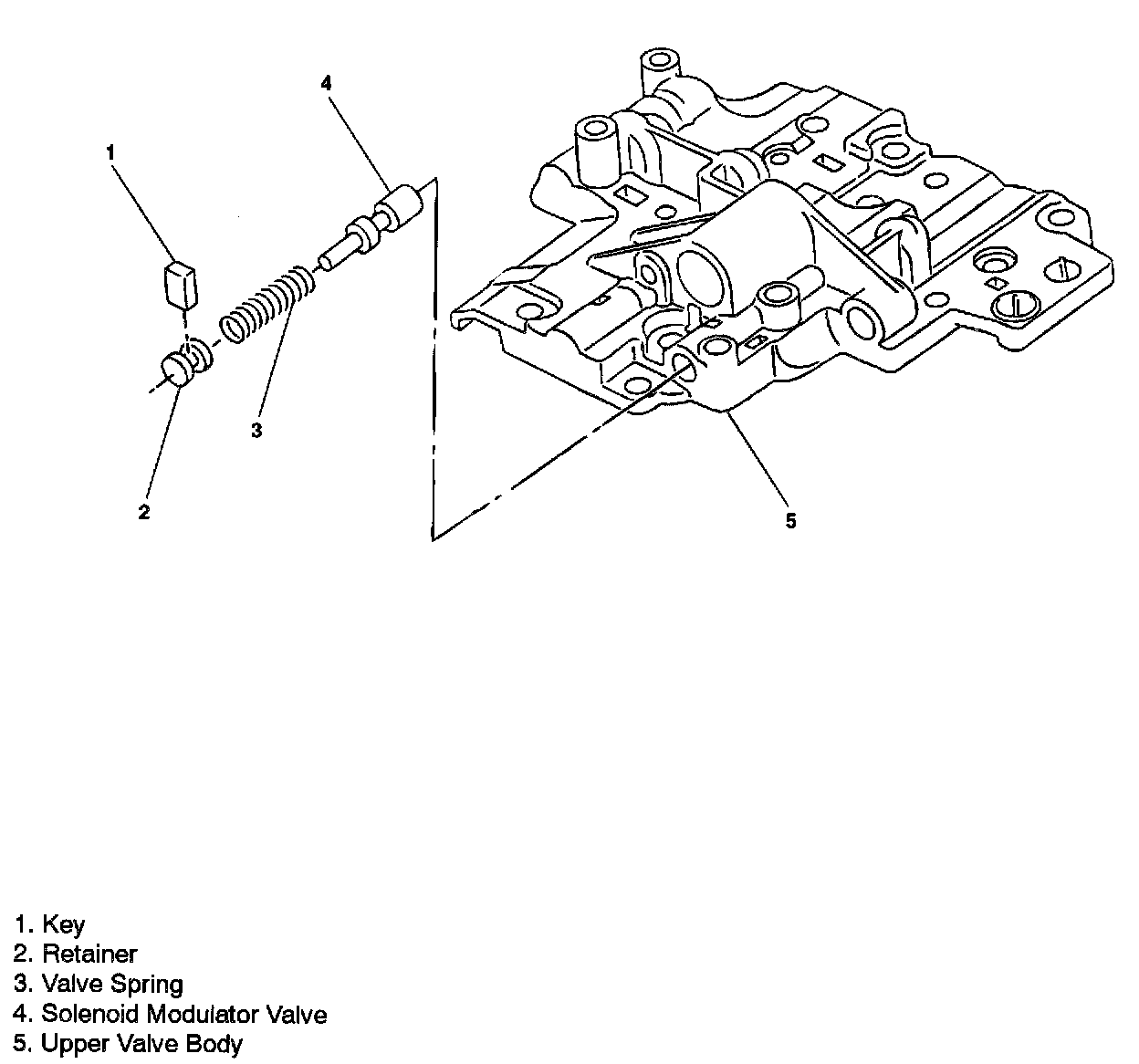 4

1

3

2

5

1. Key
2. Retainer
3. Valve Spring
4. Solenoid Modulator Valve
5. Upper Valve Body