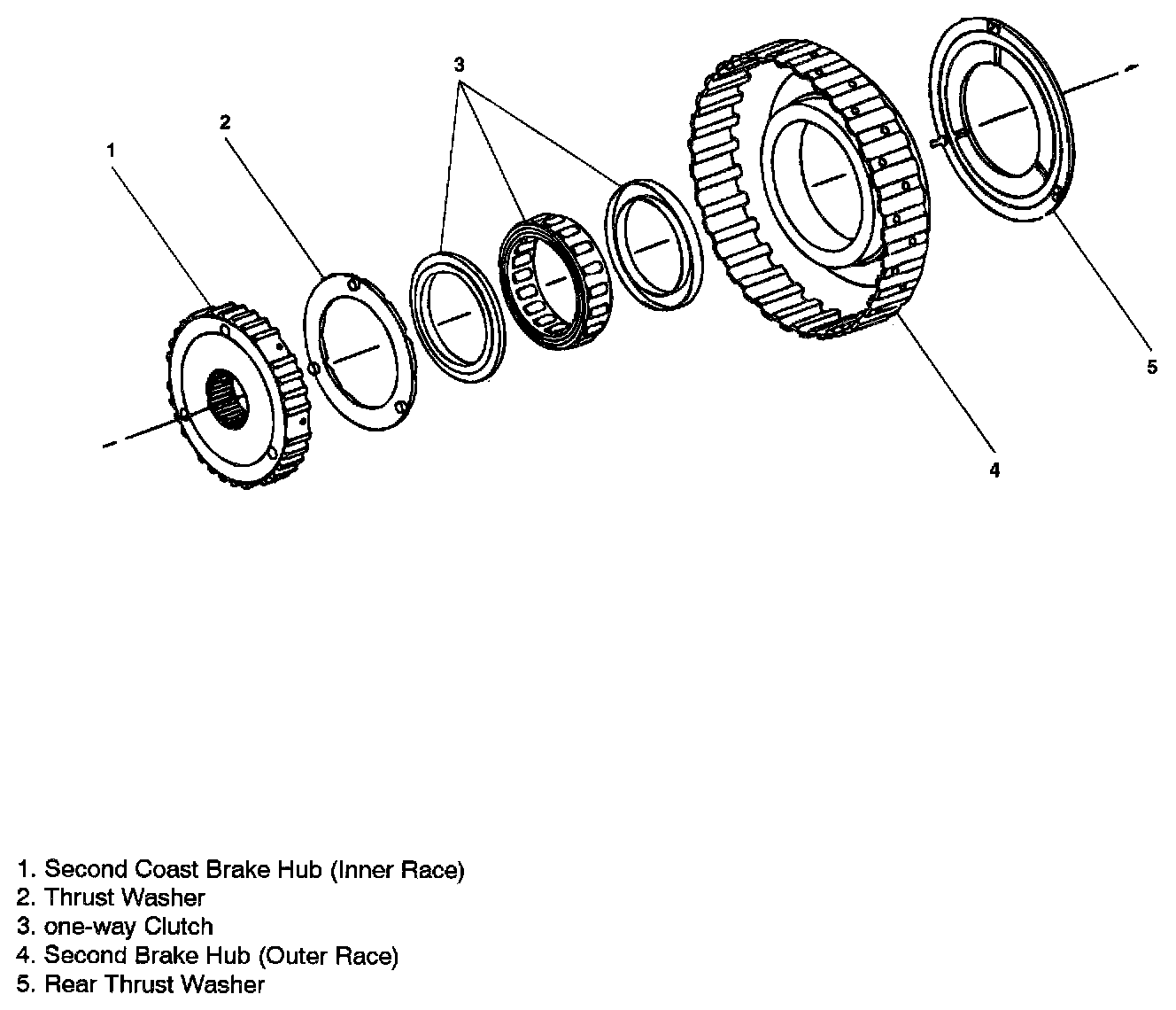 3
2
1
5
4

1. Second Coast Brake Hub (Inner Race)
2. Thrust Washer
3. one-way Clutch
4. Second Brake Hub (Outer Race)
5. Rear Thrust Washer