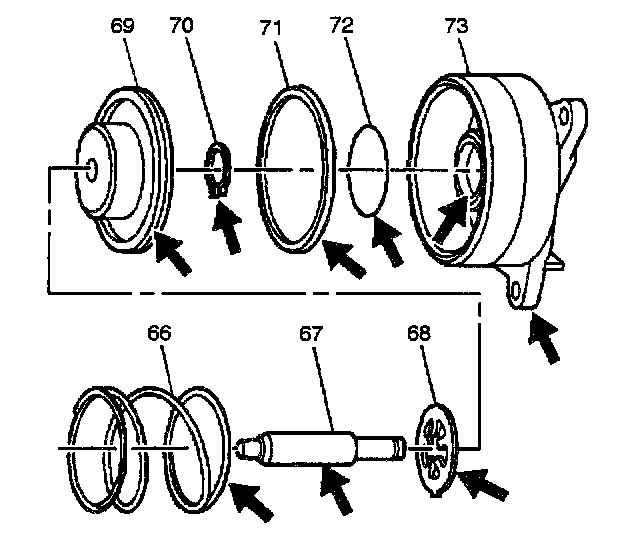 69
70
71
72
73
66
67
68