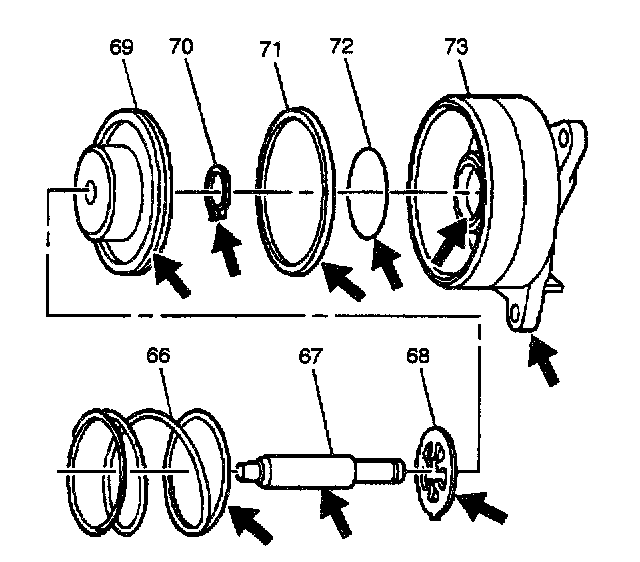 69
70
71
72
73
66
67
68