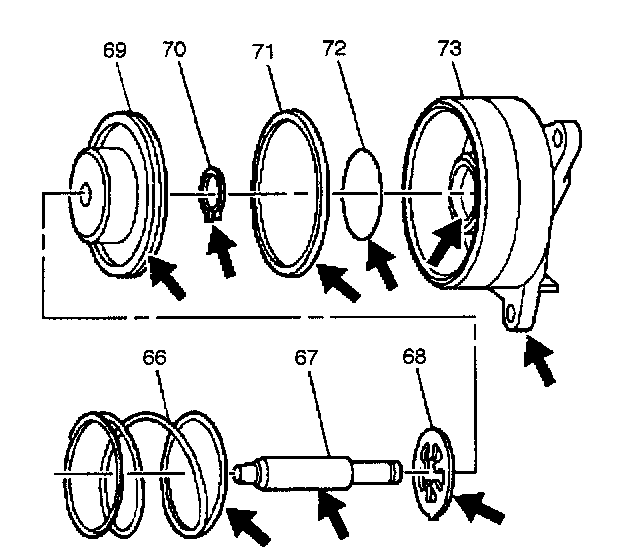 69
70
71
72
73
66
67
68