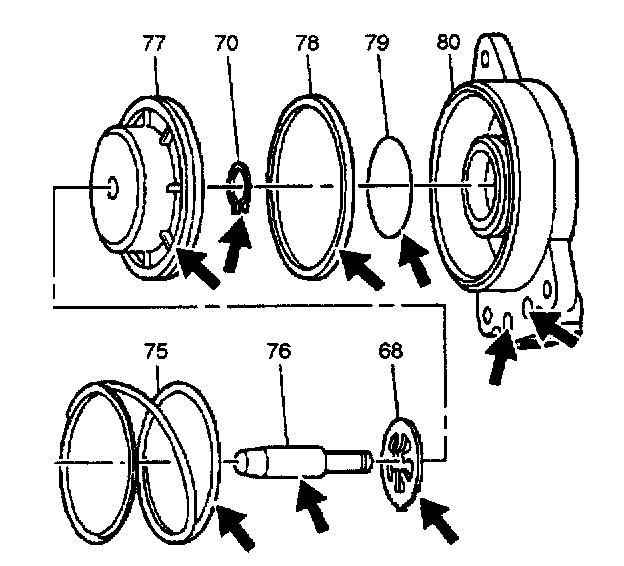 77
70
78
79
80
75
76
68