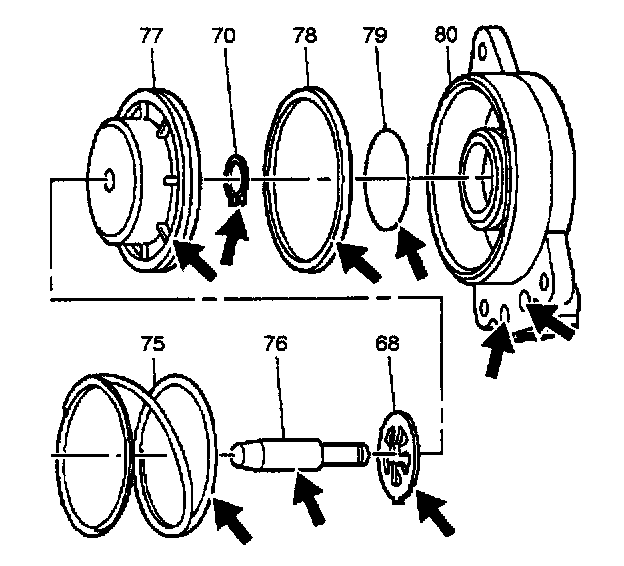 77
70
78
79
80
75
76
68