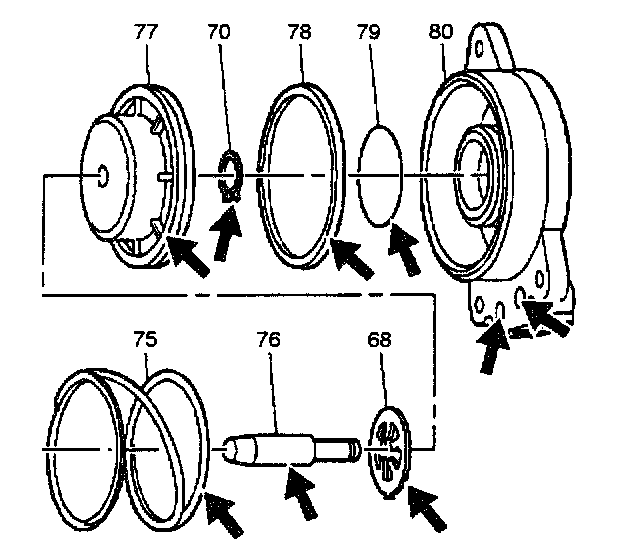 77
70
78
79
80
75
76
68