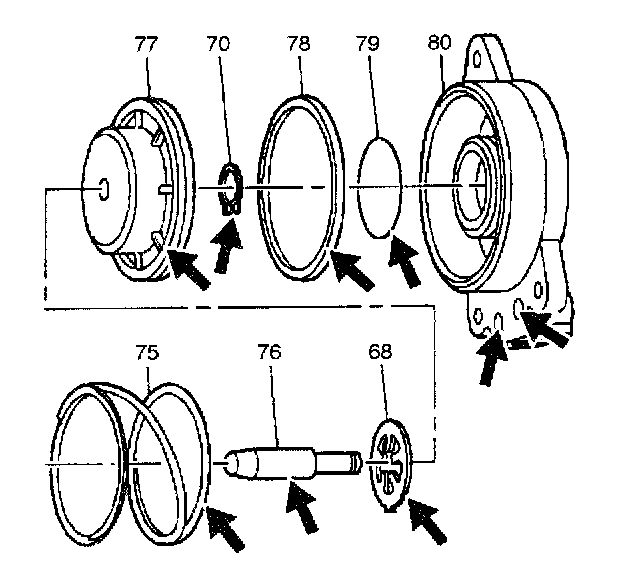 77
70
78
79
80
75
76
68