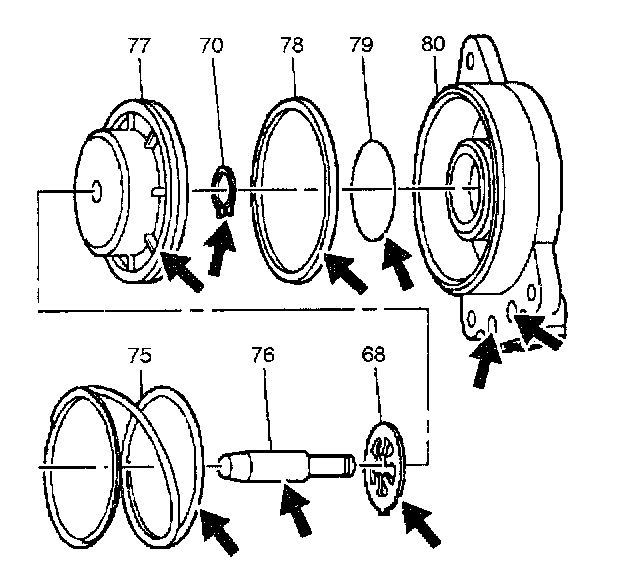 77
70
78
79
80
75
76
68