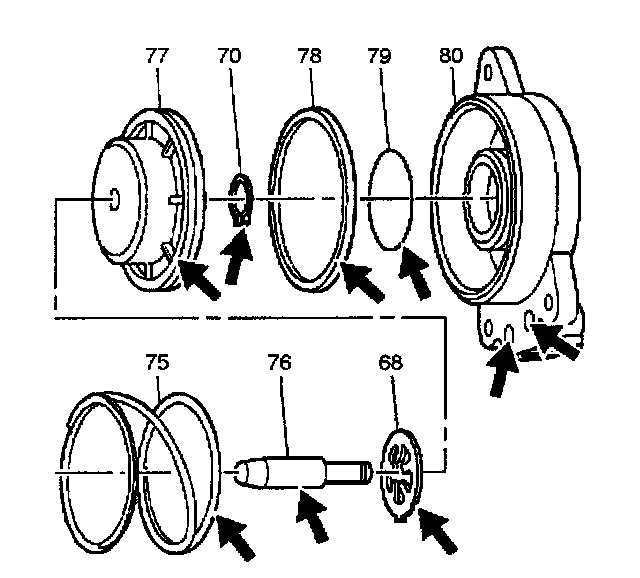 77
70
78
79
80
75
76
68