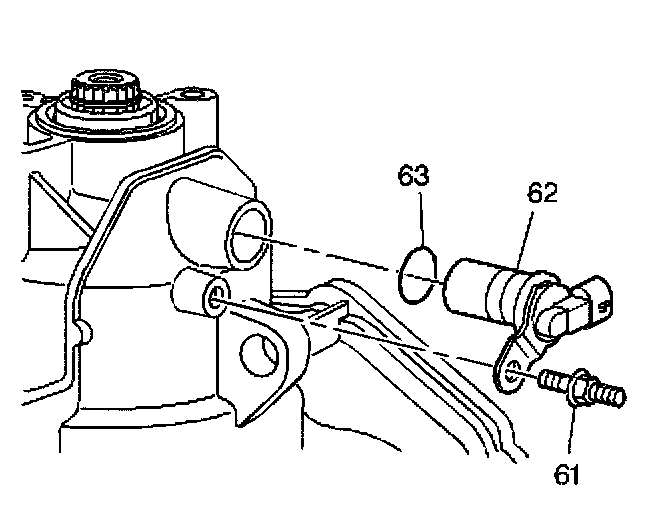 63
62
61