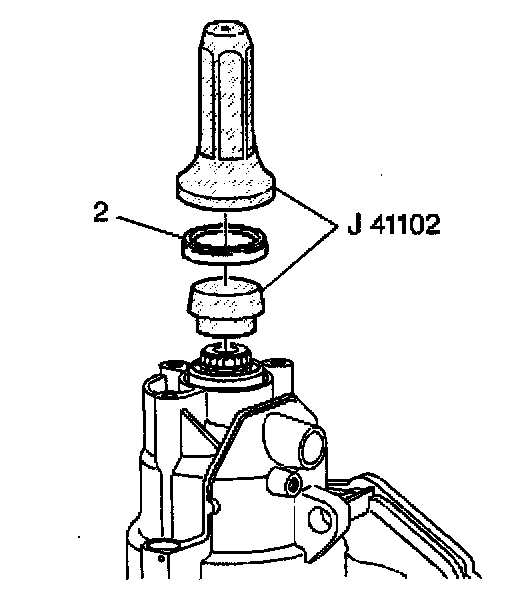 2

J 41102