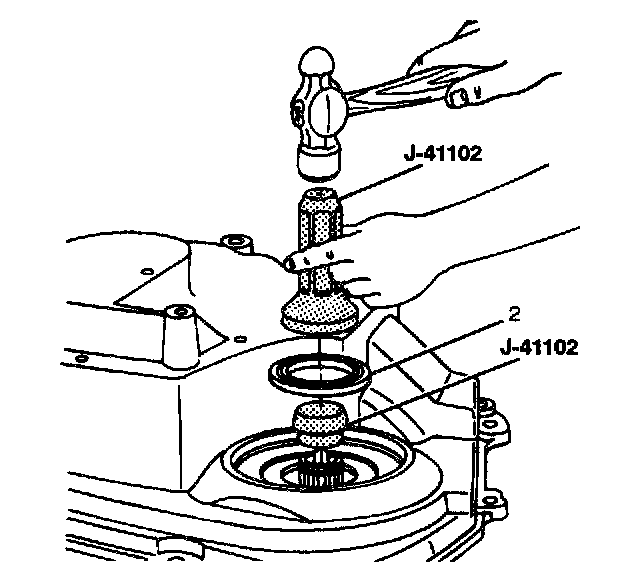 J-41102

2

J-41102