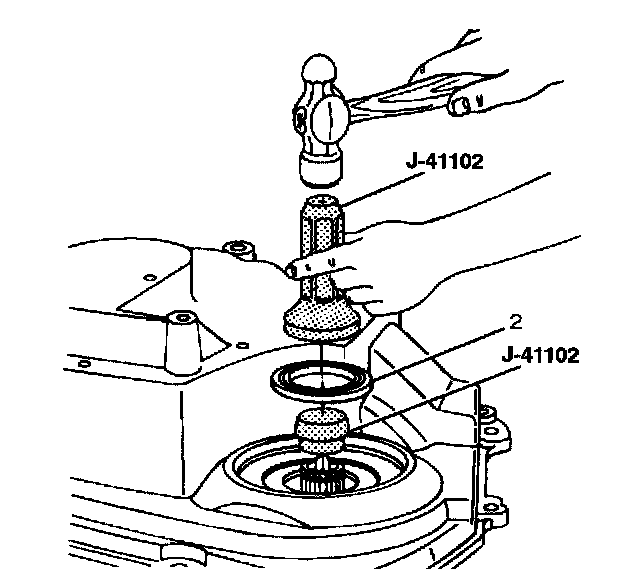 J-41102

2

J-41102