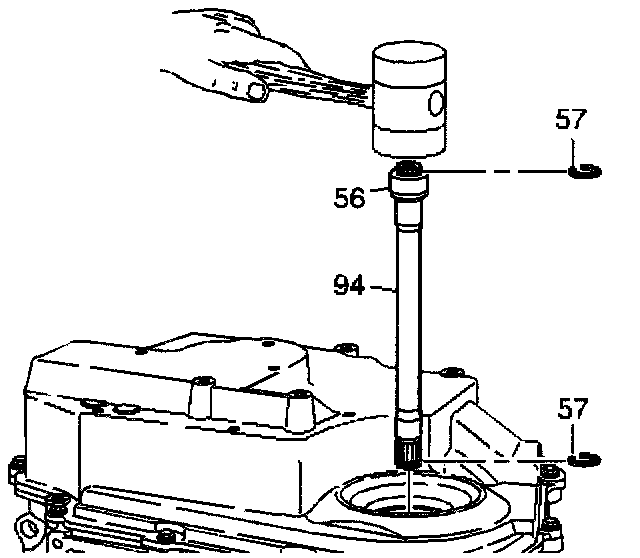 57
56
94
57