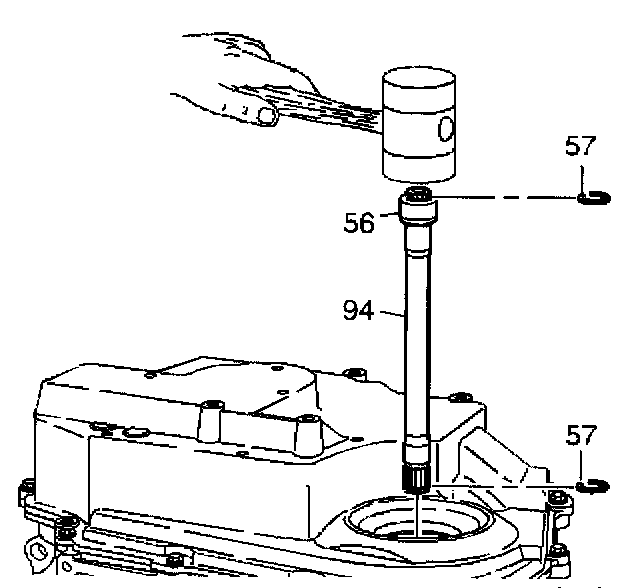 57
56
94
57