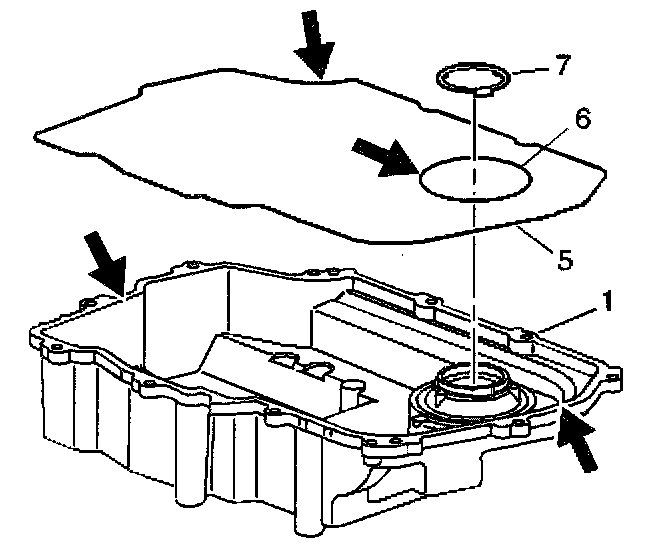 7
6
5
1