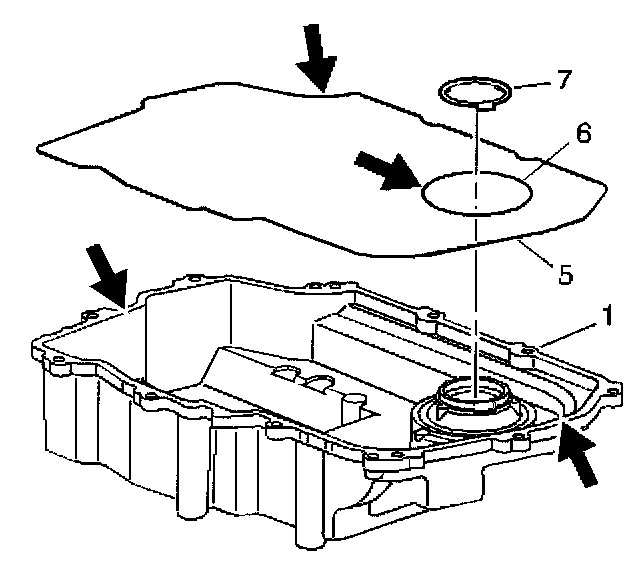 7
6
5
1