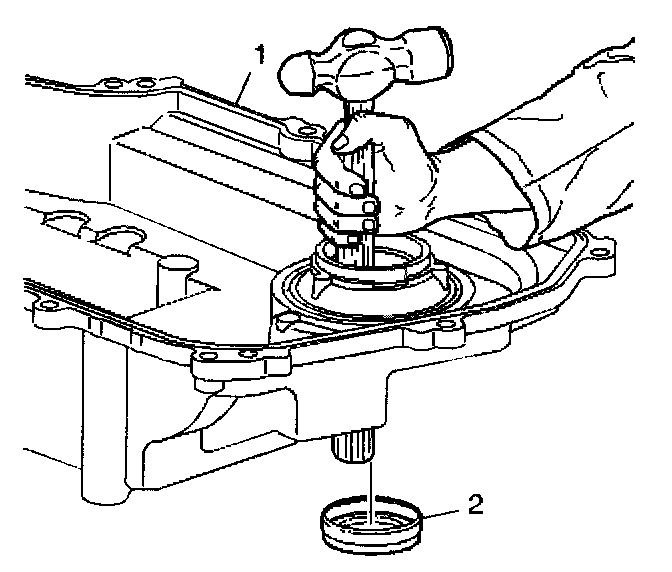 1

2