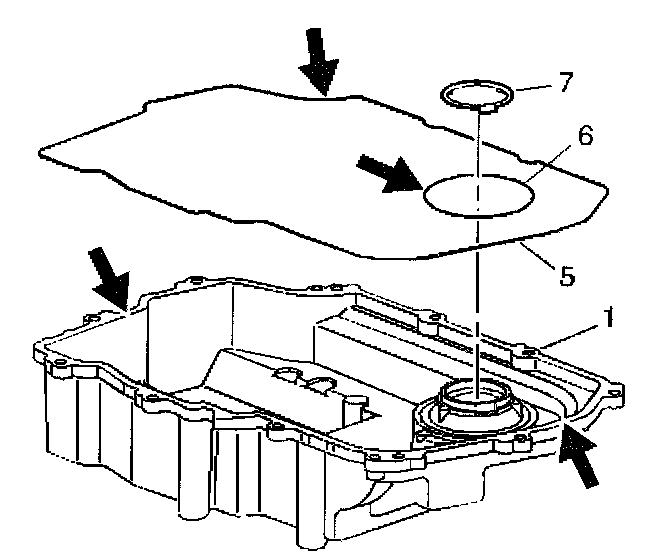 7
6
5
1