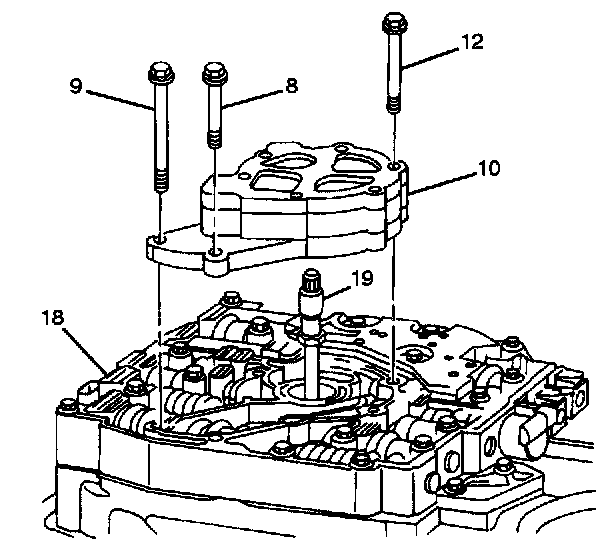 12
9
8
10
19
18