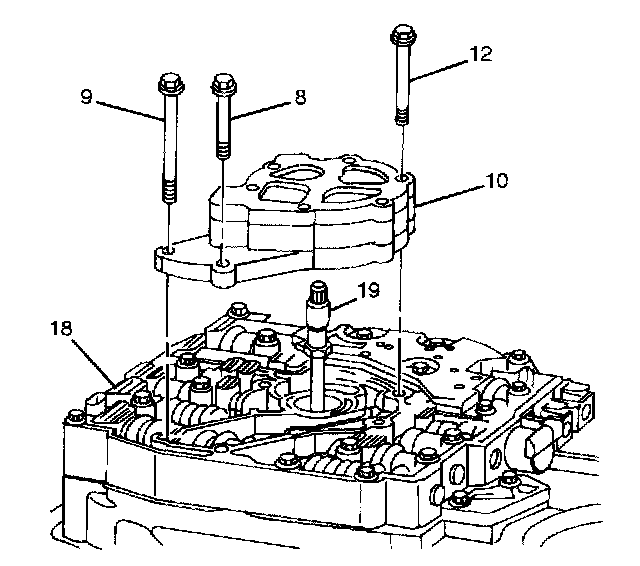 12
9
8
10
19
18