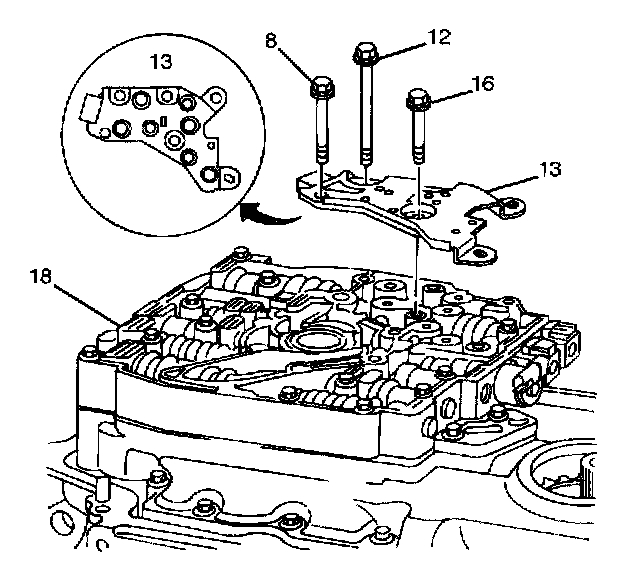 13
8
12
16
13
18