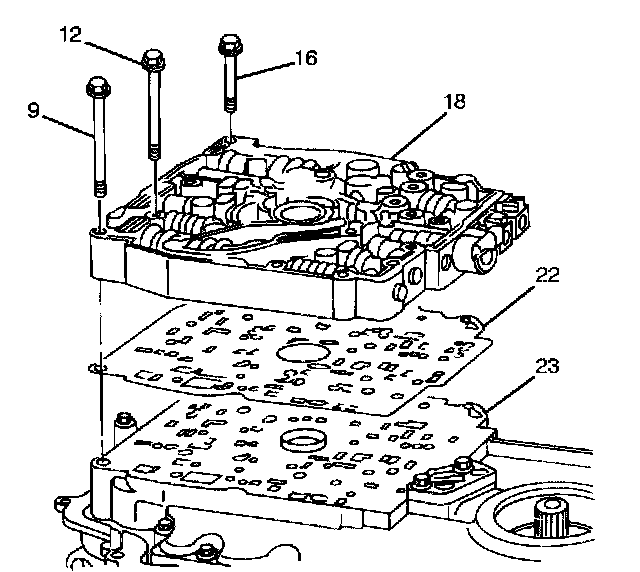 12
16
9
18
22
23