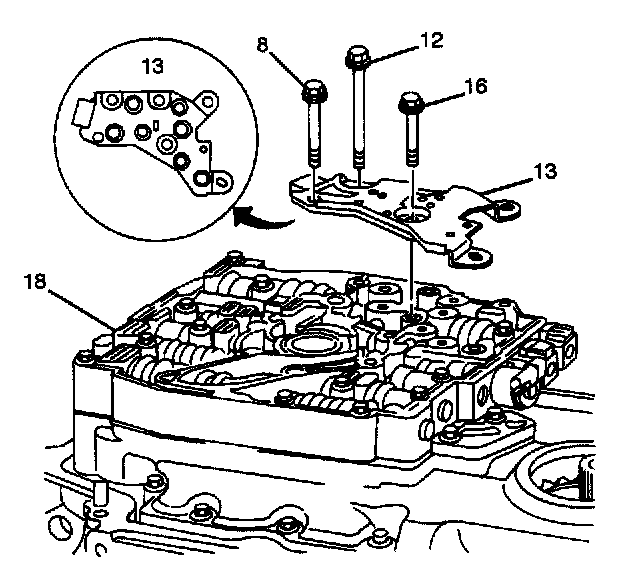 13
8
12
16
13
18