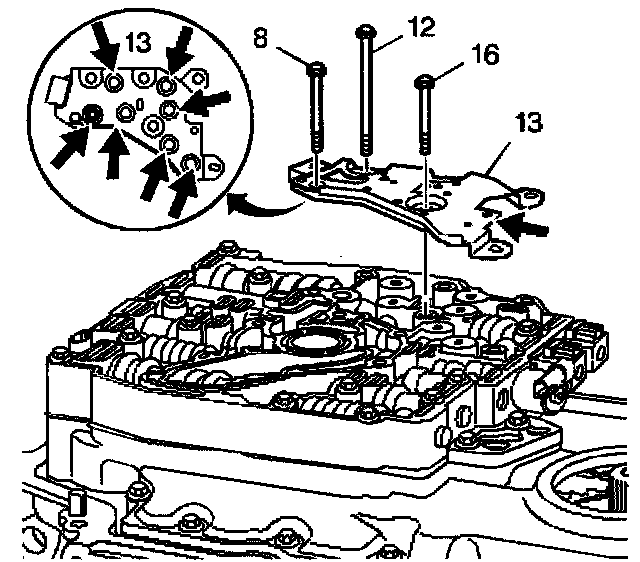 13
8
12
16
13