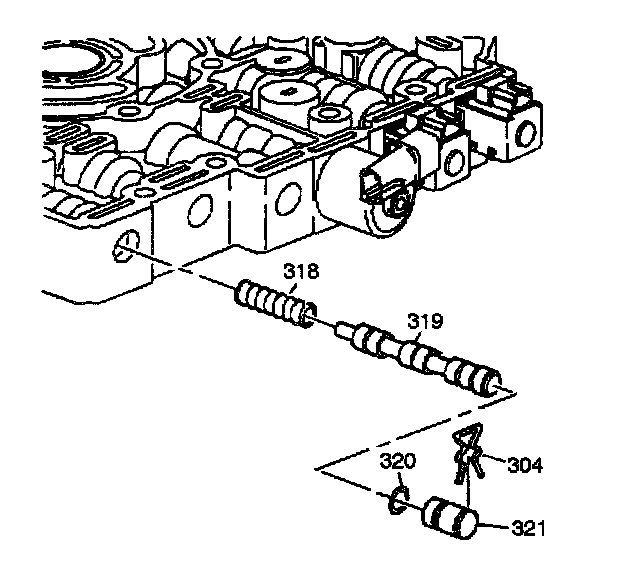 318
319
320
304
321