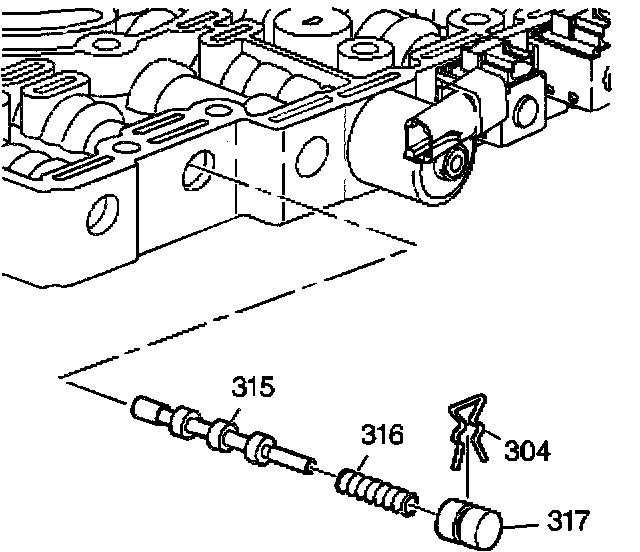 315
316
304
317