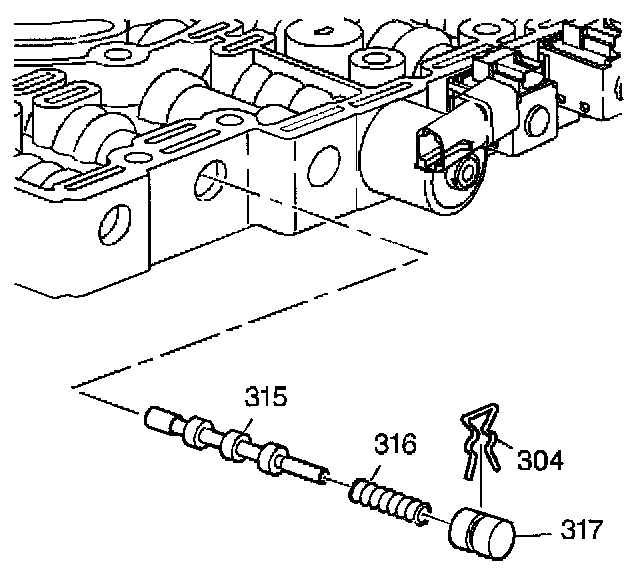 315
316
304
317