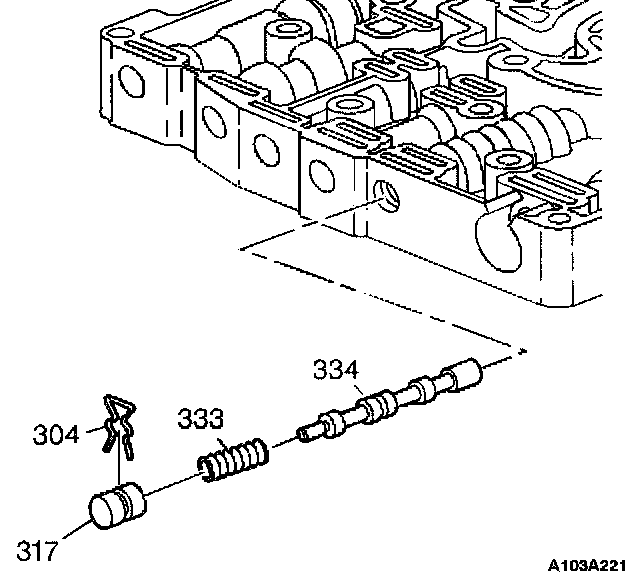 334
333
304
317
A103A221