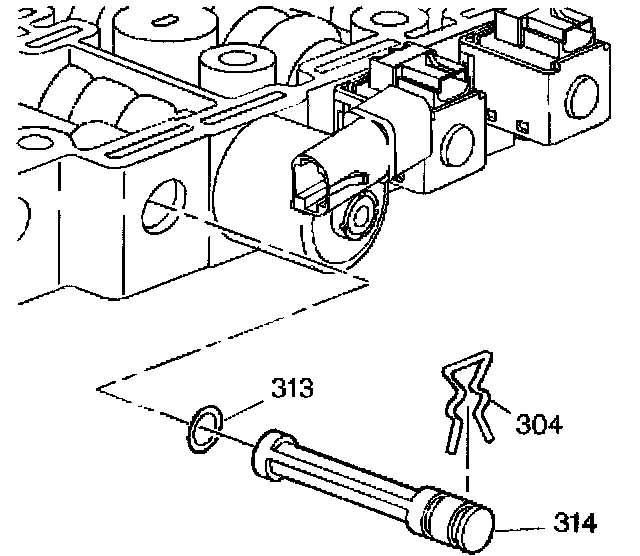 313
304
314