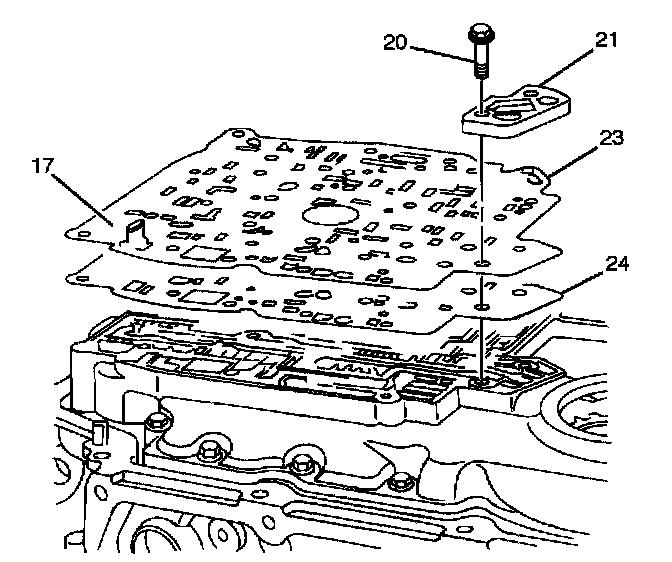 20
21
23
17
24